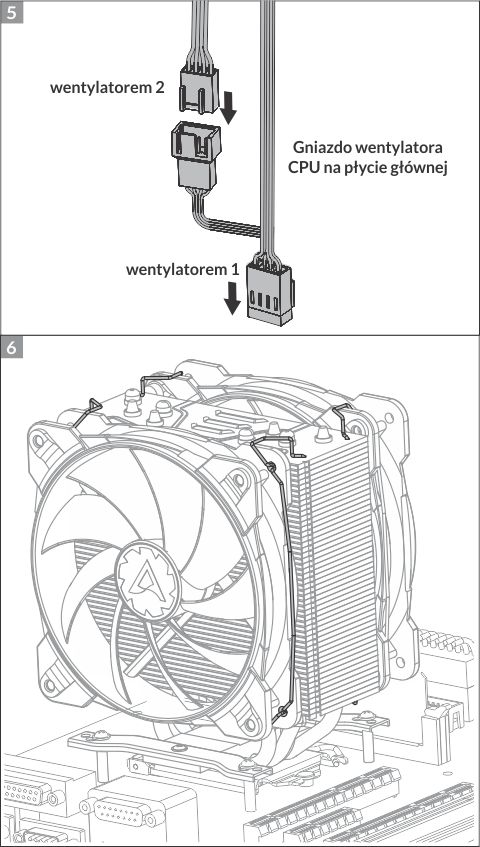 5

wentylatorem 2

Gniazdo wentylatora CPU na płycie głównej

wentylatorem 1

6